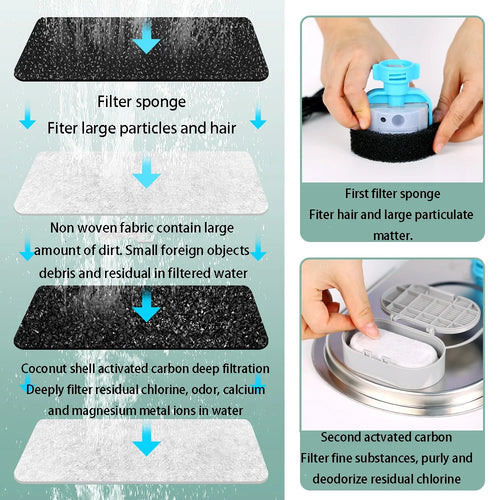 Filter sponge
Fiter large particles and hair

Non woven fabric contain large amount of dirt. Small foreign objects debris and residual in filtered water

Coconut shell activated carbon deep filtration
Deeply filter residual chlorine, odor, calcium and magnesium metal ions in water

First filter sponge
Fiter hair and large particulate matter.

Second actvated carbon
Filter fine substances, purly and deodorize residual chlorine